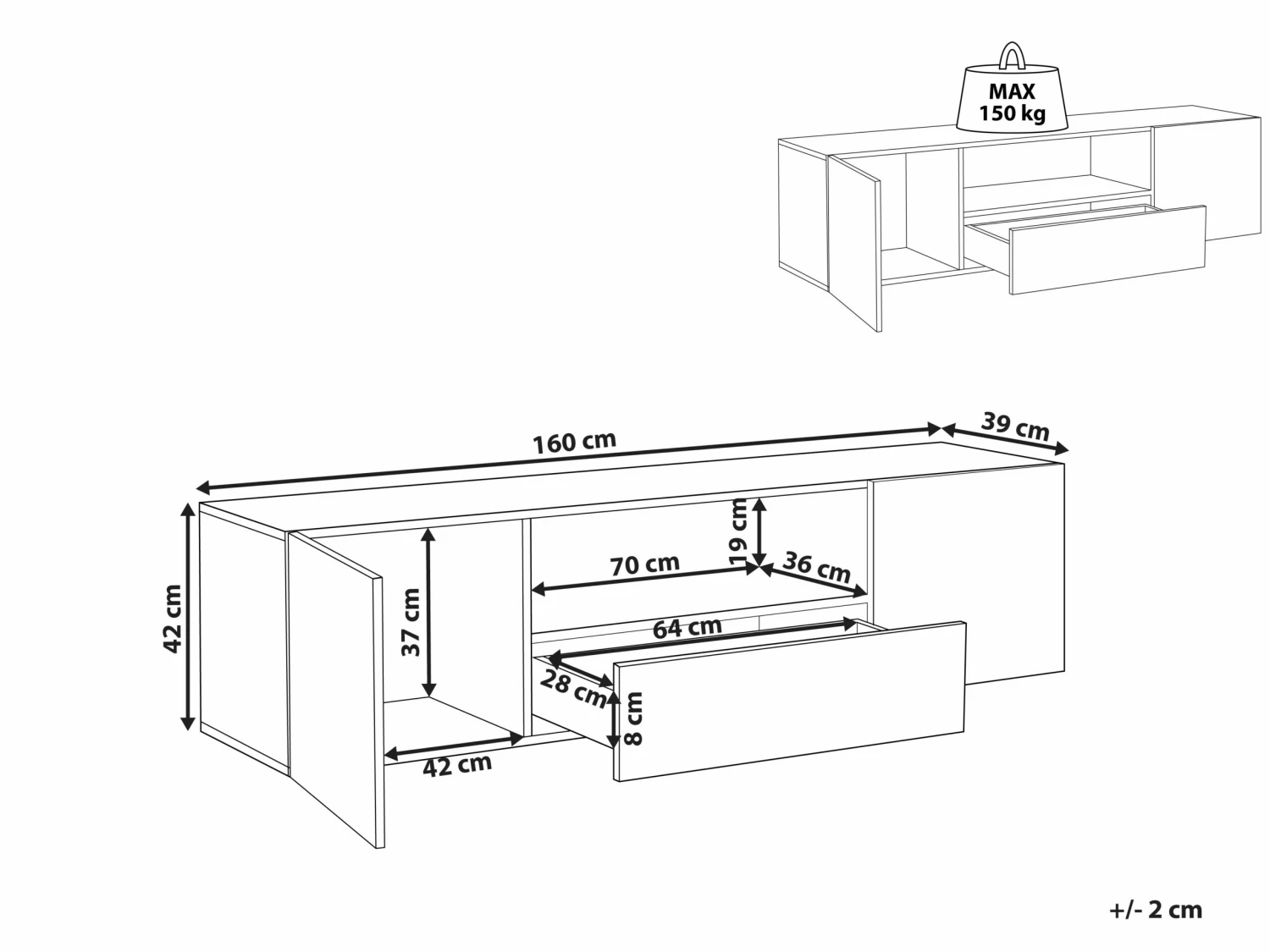 MAX
150 kg

160 cm

39 cm

42 cm

37 cm

19 cm

70 cm

36 cm

64 cm

28 cm

8 cm

42 cm

+/- 2 cm