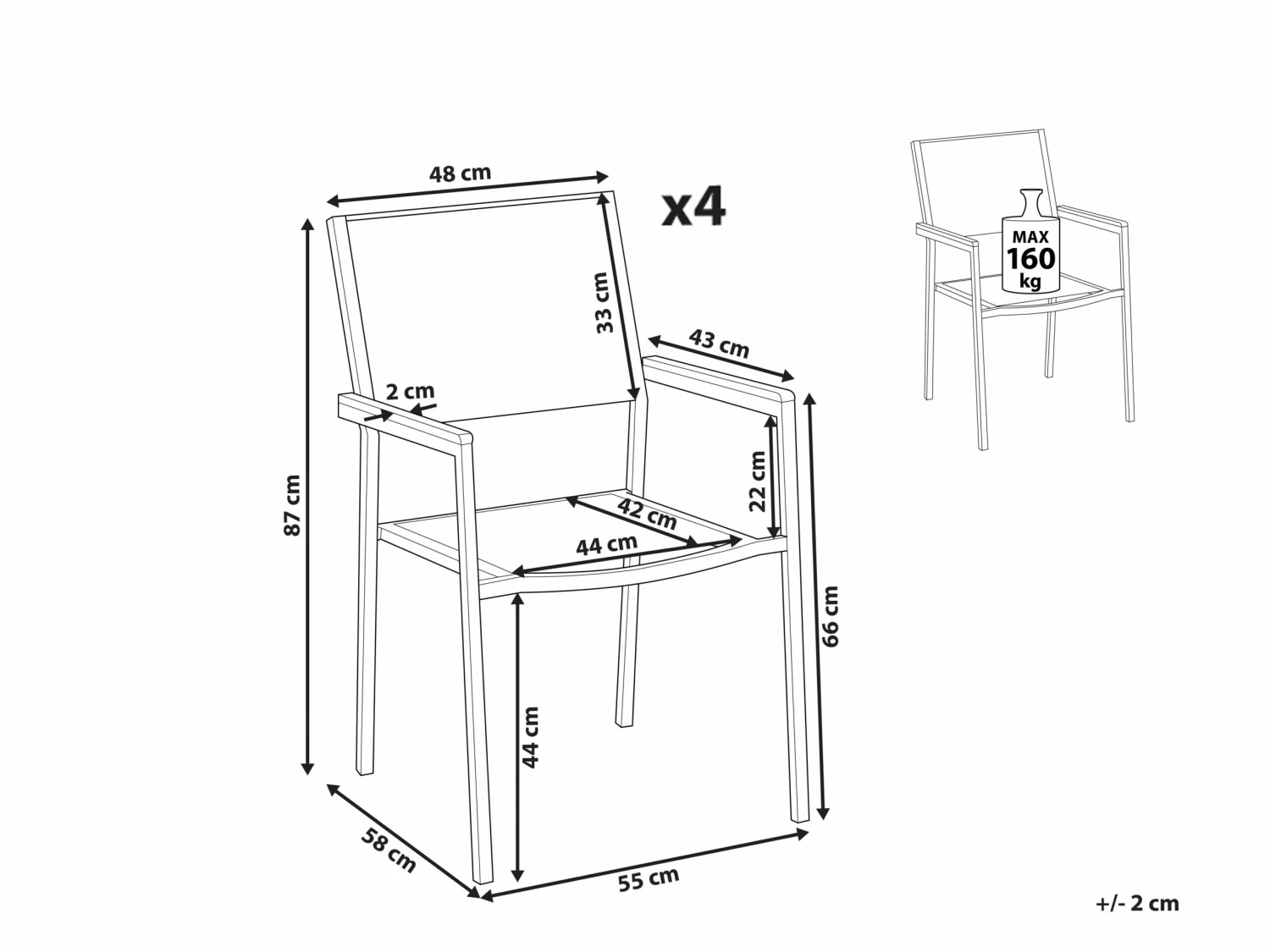 48 cm

x4

MAX
160
kg

33 cm

43 cm

2 cm

87 cm

22 cm

42 cm

44 cm

66 cm

44 cm

58 cm

55 cm

+/- 2 cm