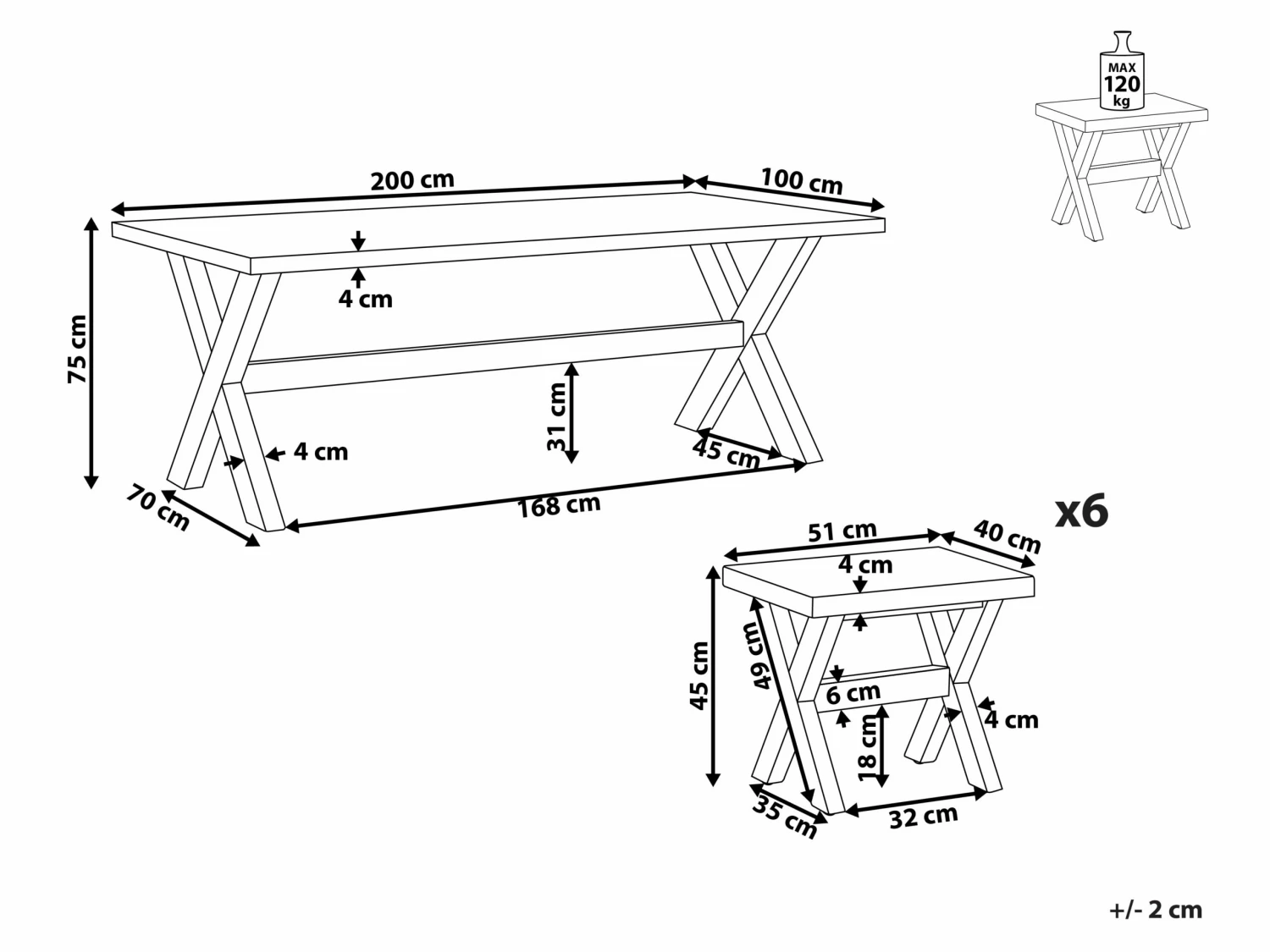 MAX
120
kg

200 cm
100 cm
75 cm
4 cm
31 cm
4 cm
45 cm
70 cm
168 cm

x6

51 cm
40 cm
4 cm
45 cm
49 cm
6 cm
4 cm
18 cm
35 cm
32 cm

+/- 2 cm