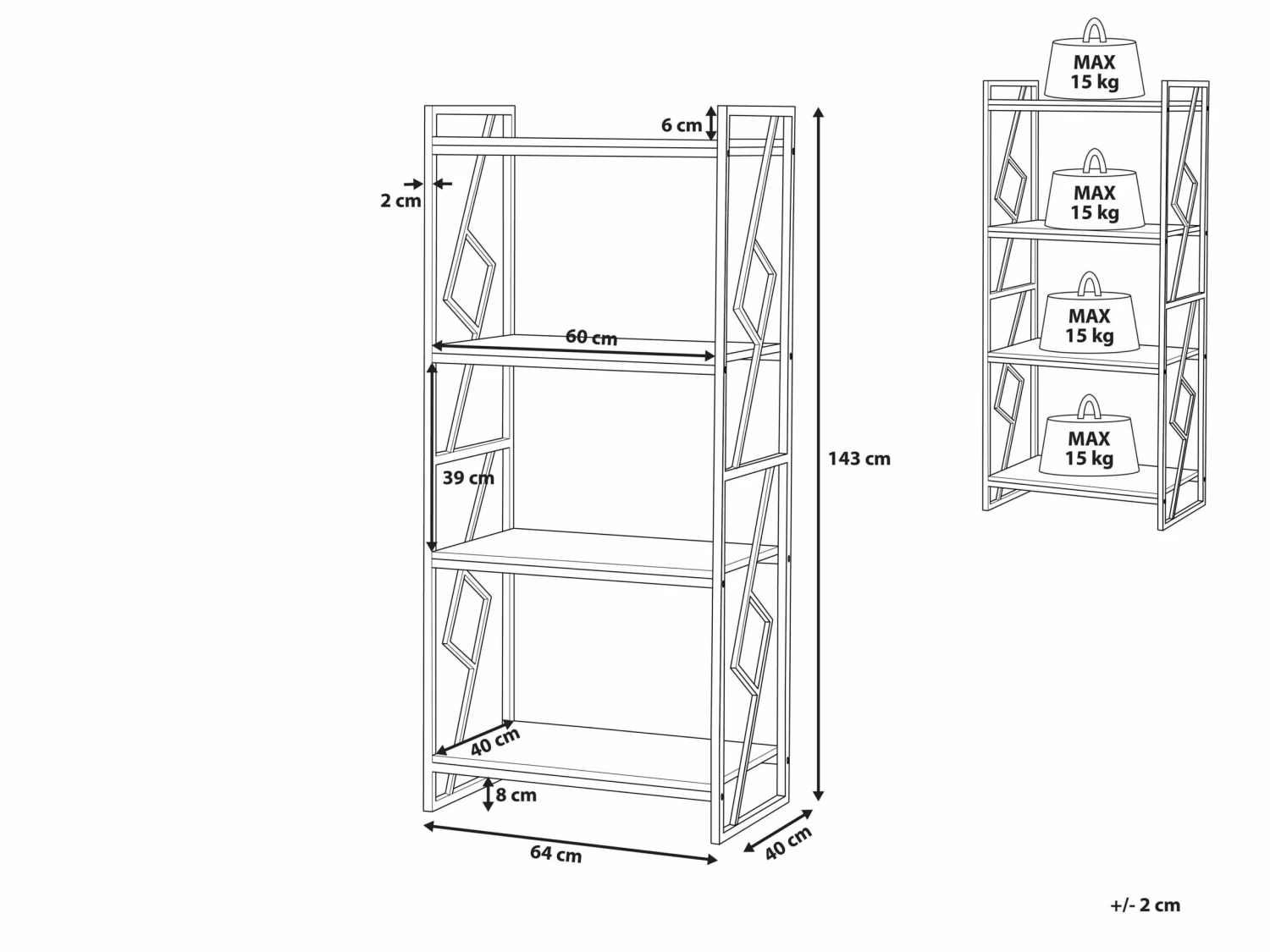 6 cm

2 cm

60 cm

39 cm

143 cm

40 cm

8 cm

64 cm

40 cm

MAX
15 kg

MAX
15 kg

MAX
15 kg

MAX
15 kg

+/- 2 cm