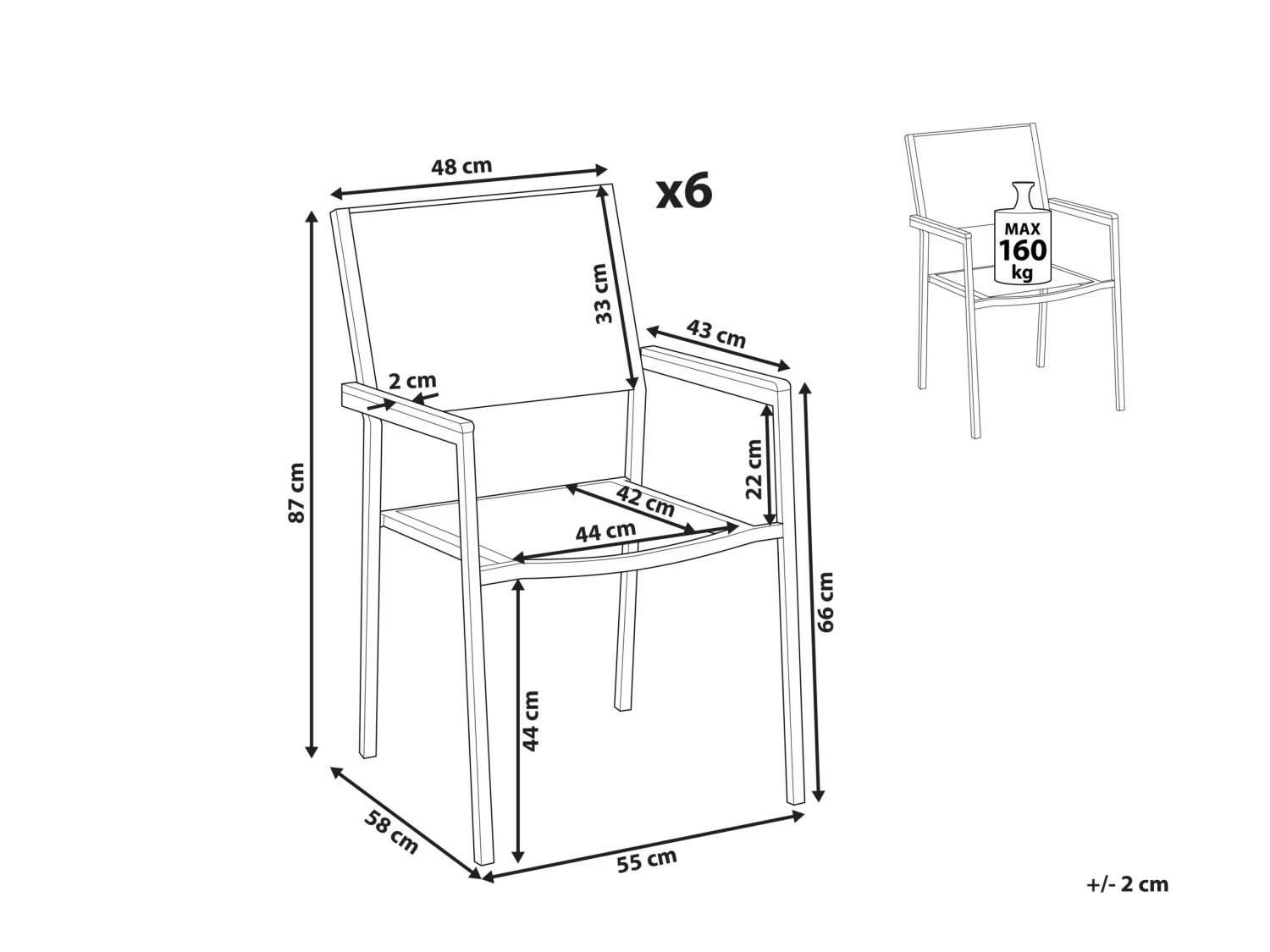 48 cm

x6

MAX
160
kg

33 cm

43 cm

2 cm

87 cm

22 cm

42 cm

44 cm

66 cm

44 cm

58 cm

55 cm

+/- 2 cm